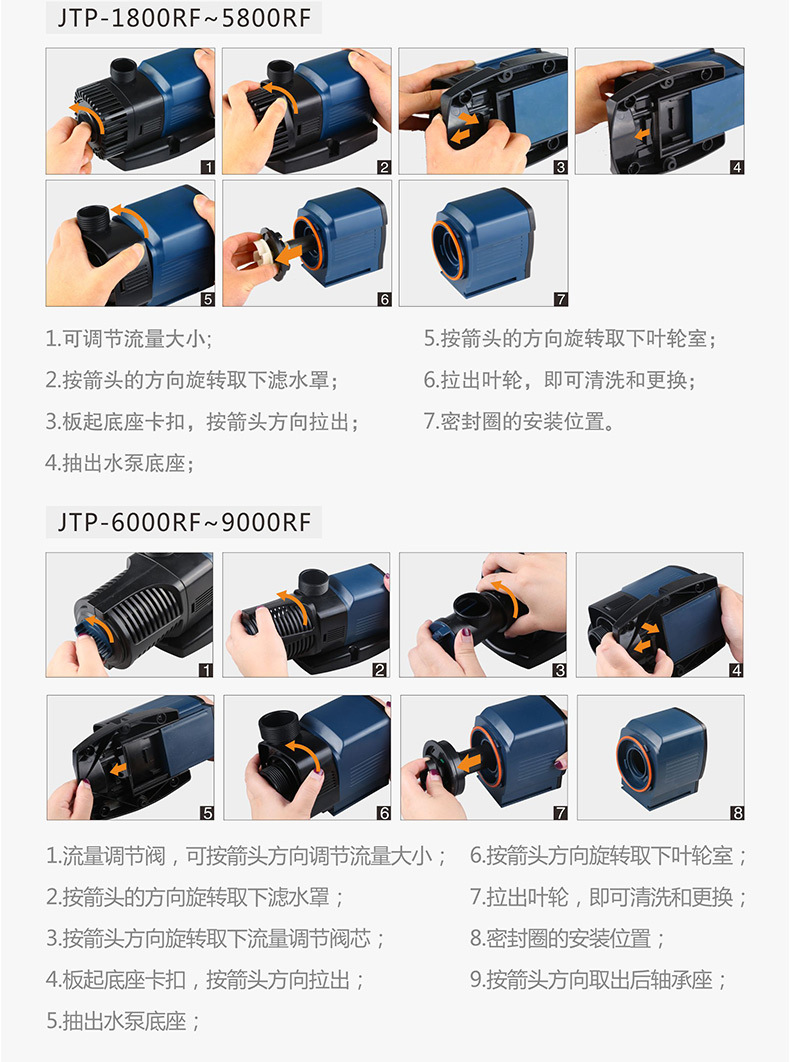 JTP-1800RF~5800RF

1

2

3

4

5

6

7

1.可调节流量大小;

2.按箭头的方向旋转取下滤水罩;

3.板起底座卡扣，按箭头方向拉出;

4.抽出水泵底座;

5.按箭头的方向旋转取下叶轮室;

6.拉出叶轮，即可清洗和更换;

7.密封圈的安装位置。

JTP-6000RF~9000RF

1

2

3

4

5

6

7

8

1.流量调节阀，可按箭头方向调节流量大小;

2.按箭头的方向旋转取下滤水罩;

3.按箭头方向旋转取下流量调节阀芯;

4.板起底座卡扣，按箭头方向拉出;

5.抽出水泵底座;

6.按箭头方向旋转取下叶轮室;

7.拉出叶轮，即可清洗和更换;

8.密封圈的安装位置;

9.按箭头方向取出后轴承座;