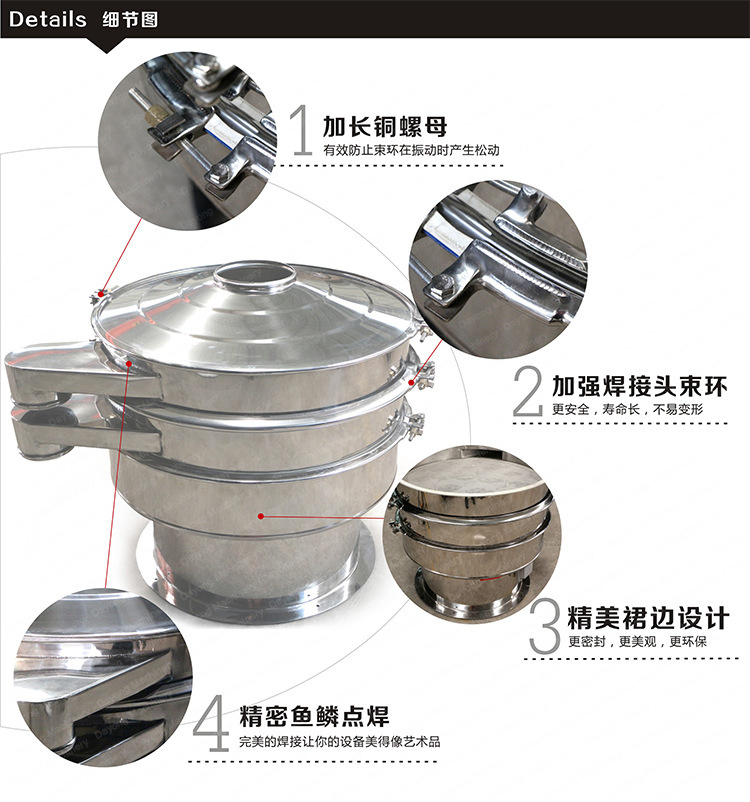 Details 细节图

1 加长铜螺母
有效防止束环在振动时产生松动

2 加强焊接头束环
更安全，寿命长，不易变形

3 精美裙边设计
更密封，更美观，更环保

4 精密鱼鳞点焊
完美的焊接让你的设备美得像艺术品