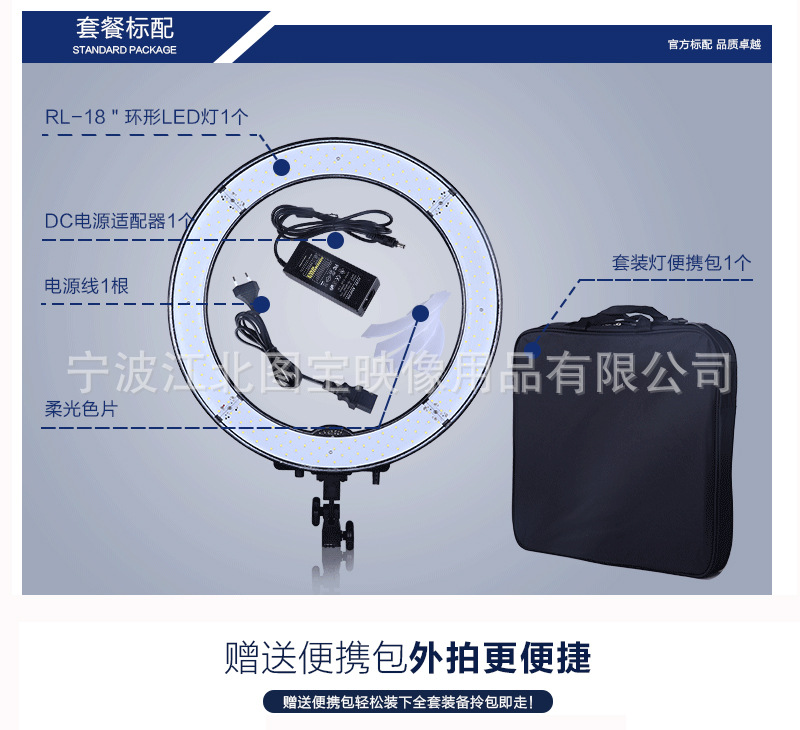 套餐标配
STANDARD PACKAGE

官方标配 品质卓越

RL-18 " 环形LED灯1个

DC电源适配器1个

电源线1根

柔光色片

套装灯便携包1个

宁波江北图宝映像用品有限公司

赠送便携包外拍更便捷

赠送便携包轻松装下全套装备拎包即走!