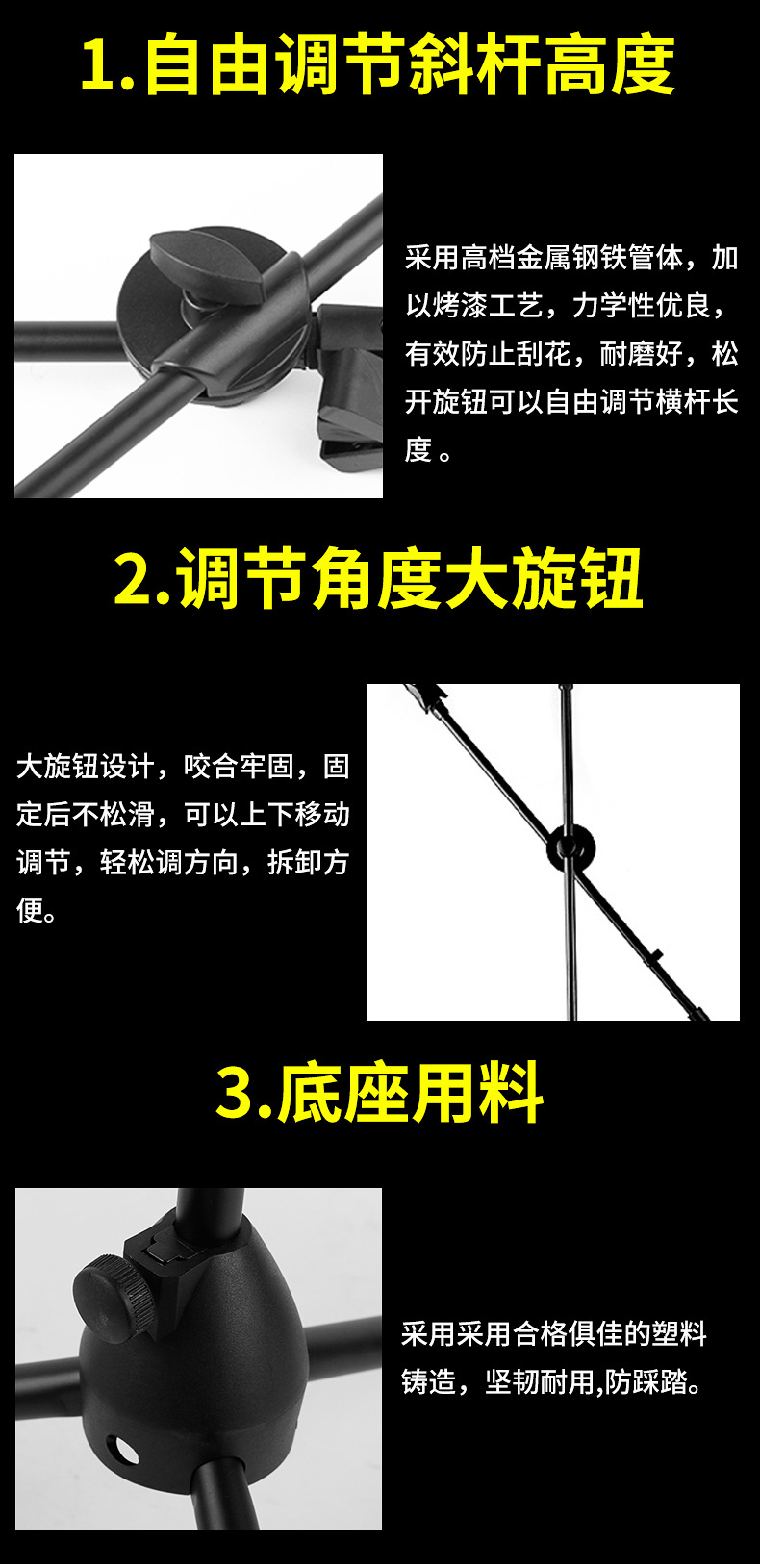 1.自由调节斜杆高度

采用高档金属钢铁管体，加以烤漆工艺，力学性优良，有效防止刮花，耐磨好，松开旋钮可以自由调节横杆长度。

2.调节角度大旋钮

大旋钮设计，咬合牢固，固定后不松滑，可以上下移动调节，轻松调方向，拆卸方便。

3.底座用料

采用采用合格俱佳的塑料铸造，坚韧耐用,防踩踏。