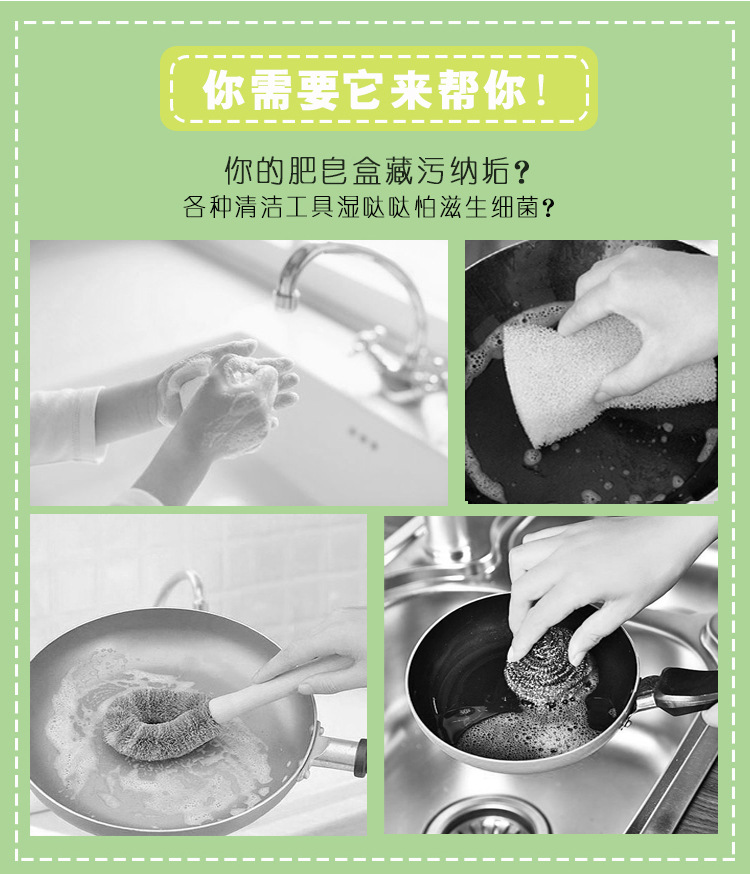 你需要它来帮你!

你的肥皂盒藏污纳垢?
各种清洁工具湿哒哒怕滋生细菌?