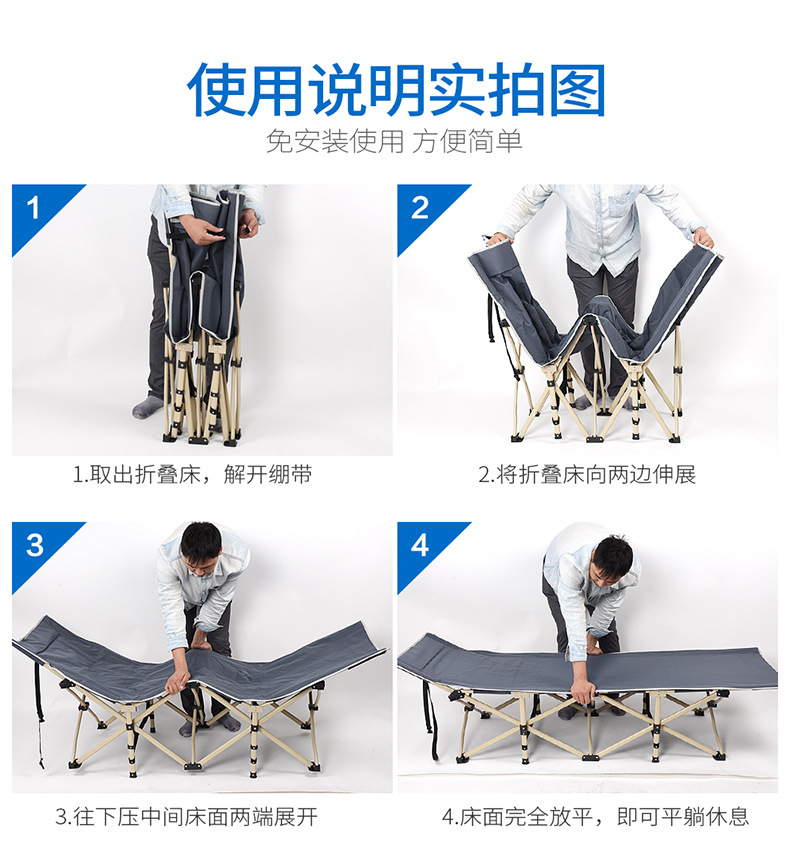 使用说明实拍图
免安装使用 方便简单

1

1.取出折叠床，解开绷带

2

2.将折叠床向两边伸展

3

3.往下压中间床面两端展开

4

4.床面完全放平，即可平躺休息