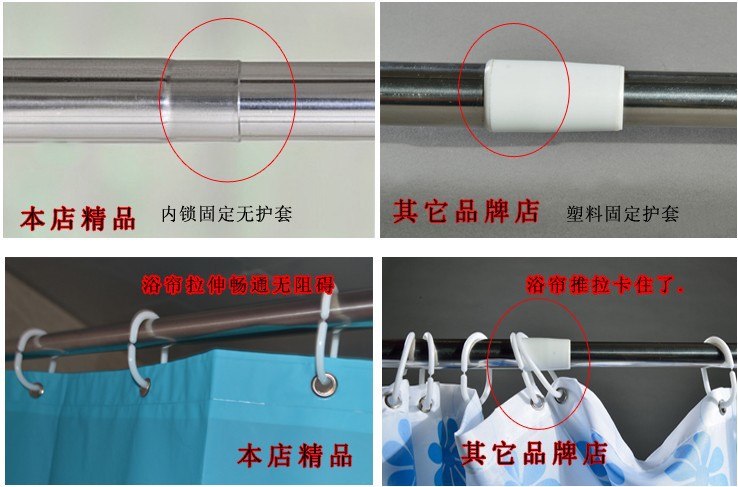 本店精品 内锁固定无护套

其它品牌店 塑料固定护套

浴帘拉伸畅通无阻碍

本店精品

浴帘推拉卡住了.

其它品牌店