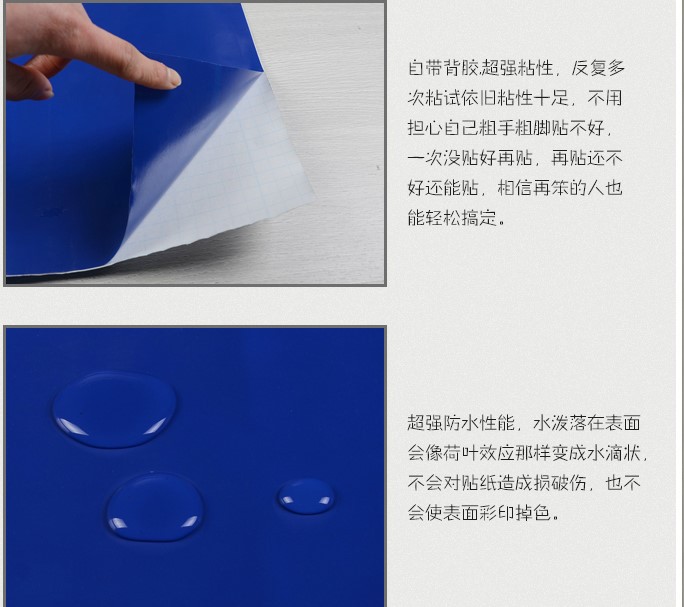 自带背胶超强粘性，反复多次粘试依旧粘性十足，不用担心自己粗手粗脚贴不好，一次没贴好再贴，再贴还不好还能贴，相信再笨的人也能轻松搞定。

超强防水性能，水泼落在表面会像荷叶效应那样变成水滴状，不会对贴纸造成损破伤，也不会使表面彩印掉色。