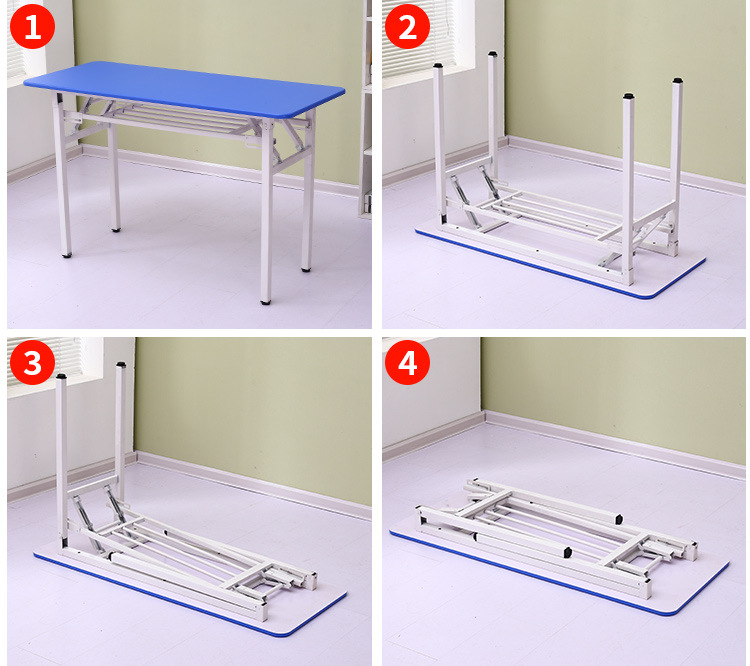 1
2
3
4