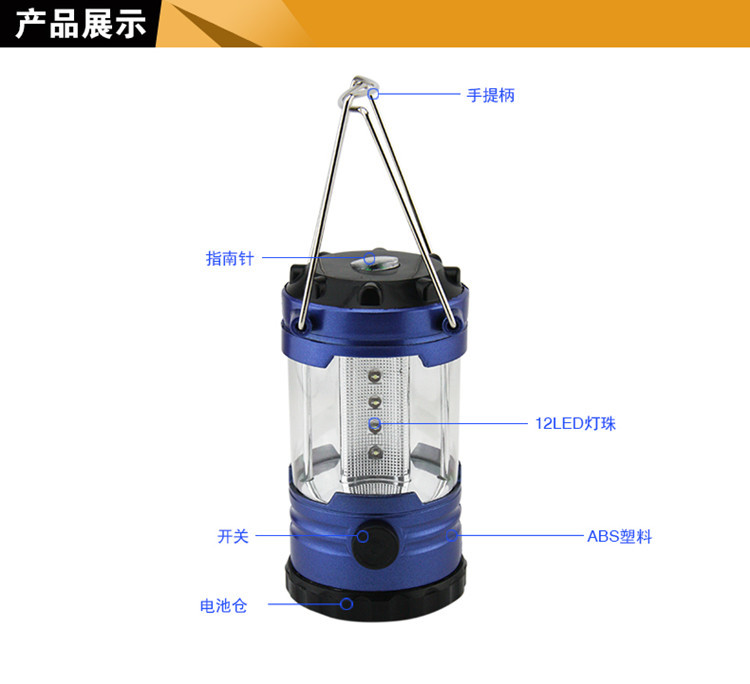 产品展示

手提柄

指南针

12LED灯珠

开关

ABS塑料

电池仓