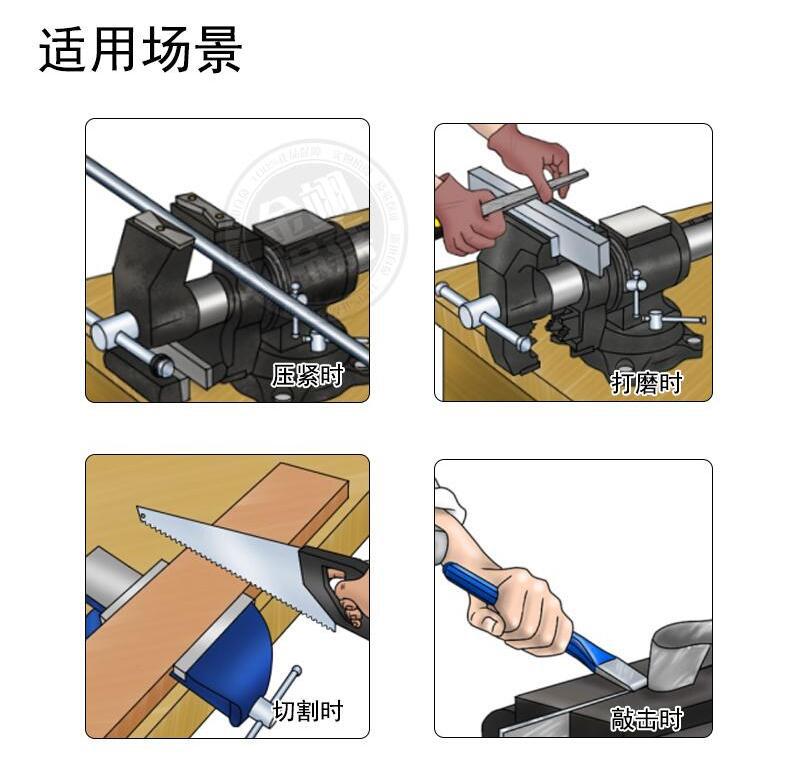 适用场景

压紧时

打磨时

切割时

敲击时