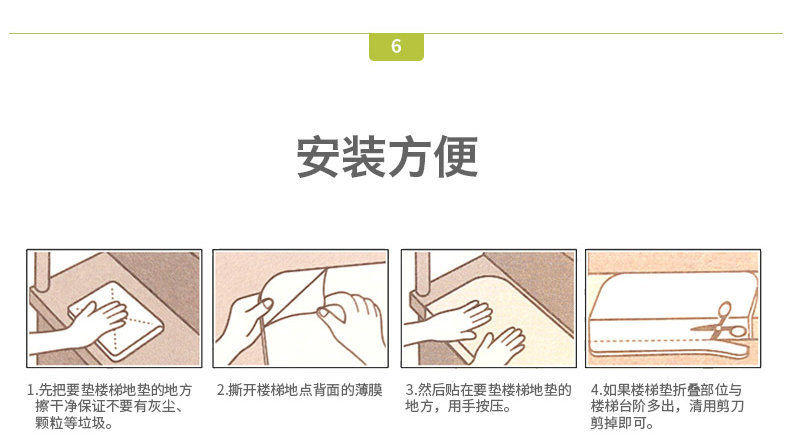 6

安装方便

1.先把要垫楼梯地垫的地方擦干净保证不要有灰尘、颗粒等垃圾。

2.撕开楼梯地点背面的薄膜

3.然后贴在要垫楼梯地垫的地方，用手按压。

4.如果楼梯垫折叠部位与楼梯台阶多出，清用剪刀剪掉即可。