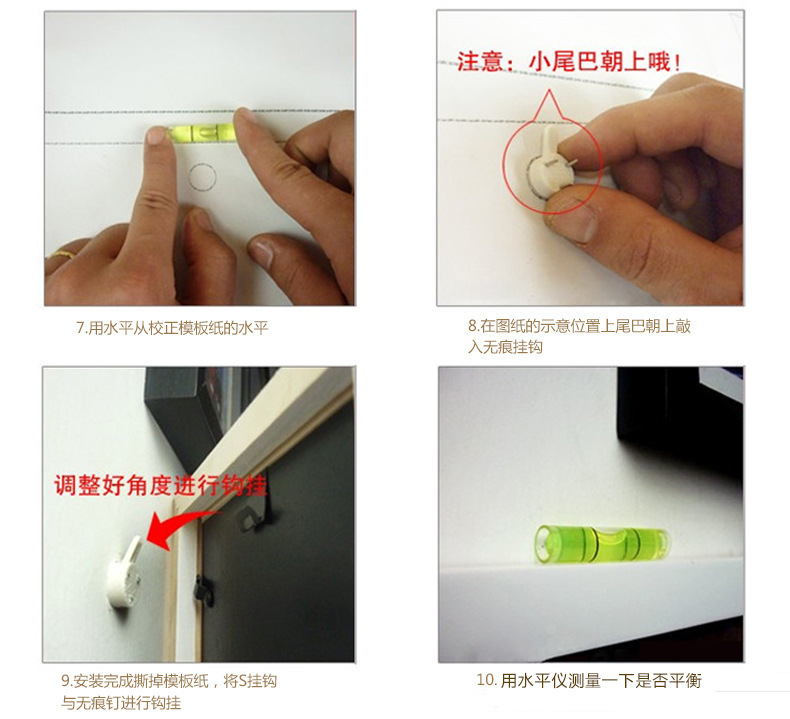 7.用水平从校正模板纸的水平

注意：小尾巴朝上哦！

8.在图纸的示意位置上尾巴朝上敲入无痕挂钩

调整好角度进行钩挂

9.安装完成撕掉模板纸，将S挂钩与无痕钉进行钩挂

10. 用水平仪测量一下是否平衡