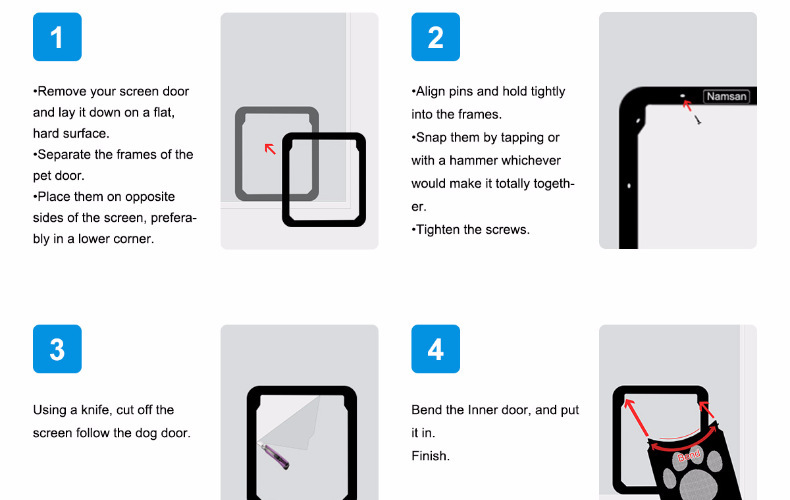 1

•Remove your screen door and lay it down on a flat, hard surface.
•Separate the frames of the pet door.
•Place them on opposite sides of the screen, preferably in a lower corner.

2

•Align pins and hold tightly into the frames.
•Snap them by tapping or with a hammer whichever would make it totally together.
•Tighten the screws.

Namsan

3

Using a knife, cut off the screen follow the dog door.

4

Bend the Inner door, and put it in.
Finish.

Bend