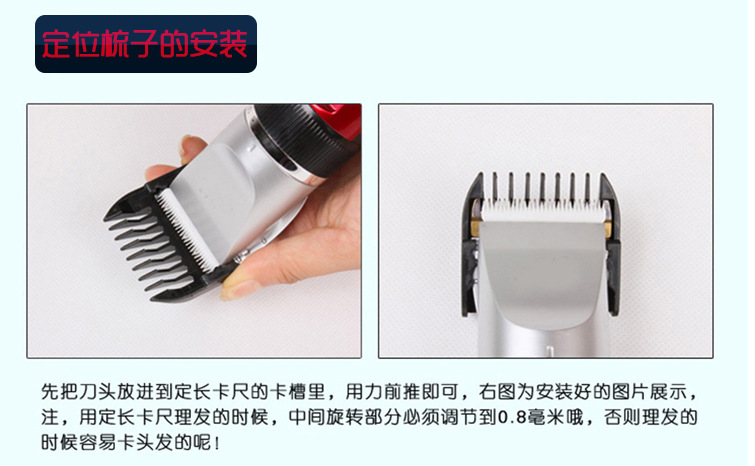 定位梳子的安装

先把刀头放进到定长卡尺的卡槽里，用力前推即可，右图为安装好的图片展示，注，用定长卡尺理发的时候，中间旋转部分必须调节到0.8毫米哦，否则理发的时候容易卡头发的呢！