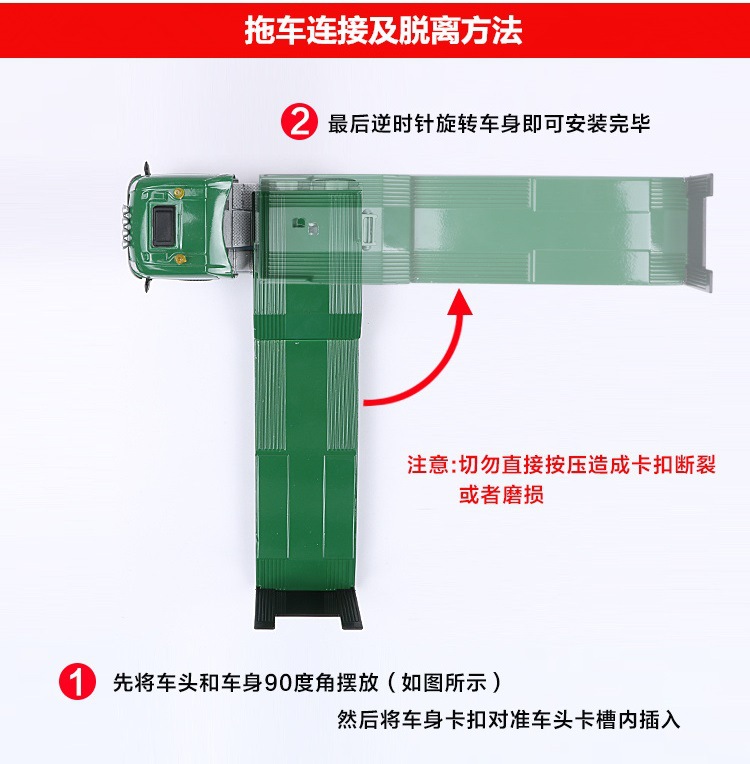 拖车连接及脱离方法

2 最后逆时针旋转车身即可安装完毕

注意:切勿直接按压造成卡扣断裂或者磨损

1 先将车头和车身90度角摆放（如图所示）
然后将车身卡扣对准车头卡槽内插入