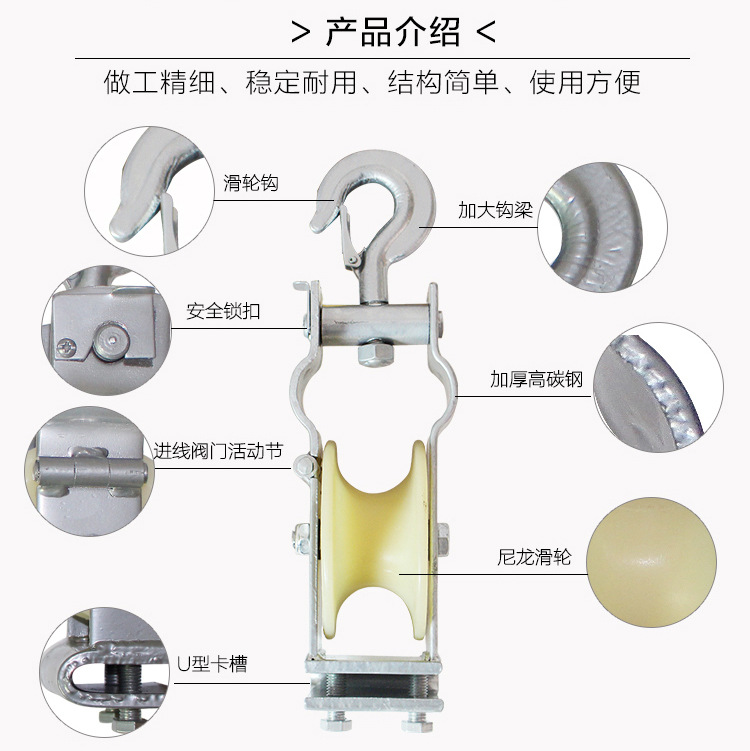 > 产品介绍 <

做工精细、稳定耐用、结构简单、使用方便

滑轮钩

加大钩梁

安全锁扣

加厚高碳钢

进线阀门活动节

尼龙滑轮

U型卡槽