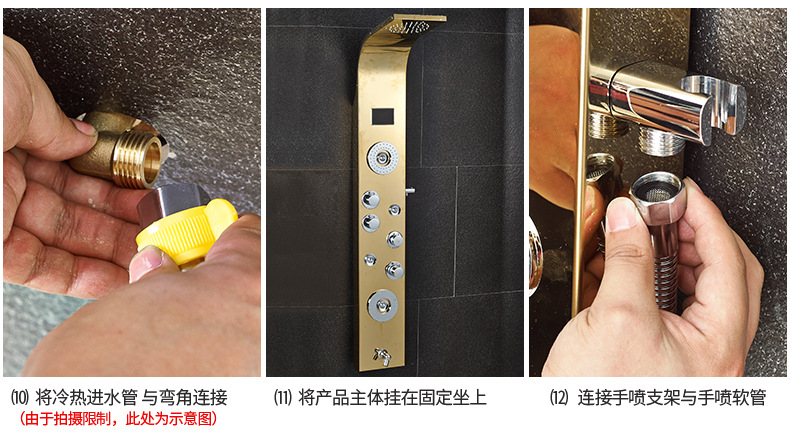 ⑽ 将冷热进水管 与弯角连接
(由于拍摄限制，此处为示意图)

⑾ 将产品主体挂在固定坐上

⑿ 连接手喷支架与手喷软管