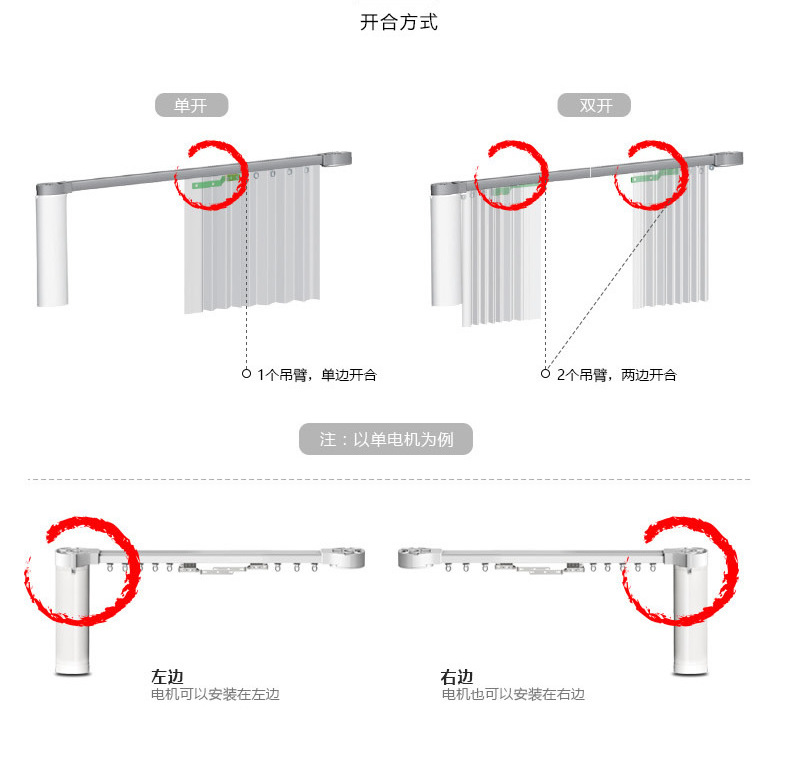 开合方式

单开

双开

1个吊臂，单边开合

2个吊臂，两边开合

注：以单电机为例

左边
电机可以安装在左边

右边
电机也可以安装在右边