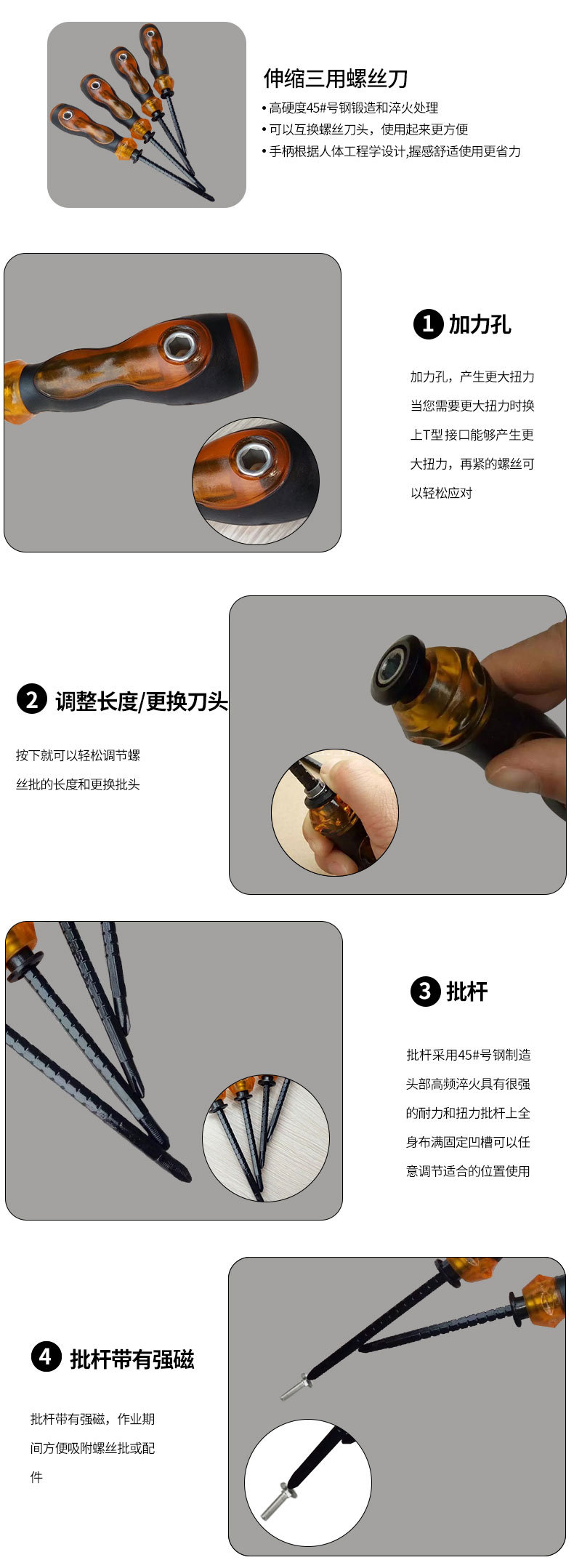 伸缩三用螺丝刀

• 高硬度45#号钢锻造和淬火处理
• 可以互换螺丝刀头，使用起来更方便
• 手柄根据人体工程学设计,握感舒适使用更省力

1 加力孔

加力孔，产生更大扭力当您需要更大扭力时换上T型接口能够产生更大扭力，再紧的螺丝可以轻松应对

2 调整长度/更换刀头

按下就可以轻松调节螺丝批的长度和更换批头

3 批杆

批杆采用45#号钢制造头部高频淬火具有很强的耐力和扭力批杆上全身布满固定凹槽可以任意调节适合的位置使用

4 批杆带有强磁

批杆带有强磁，作业期间方便吸附螺丝批或配件