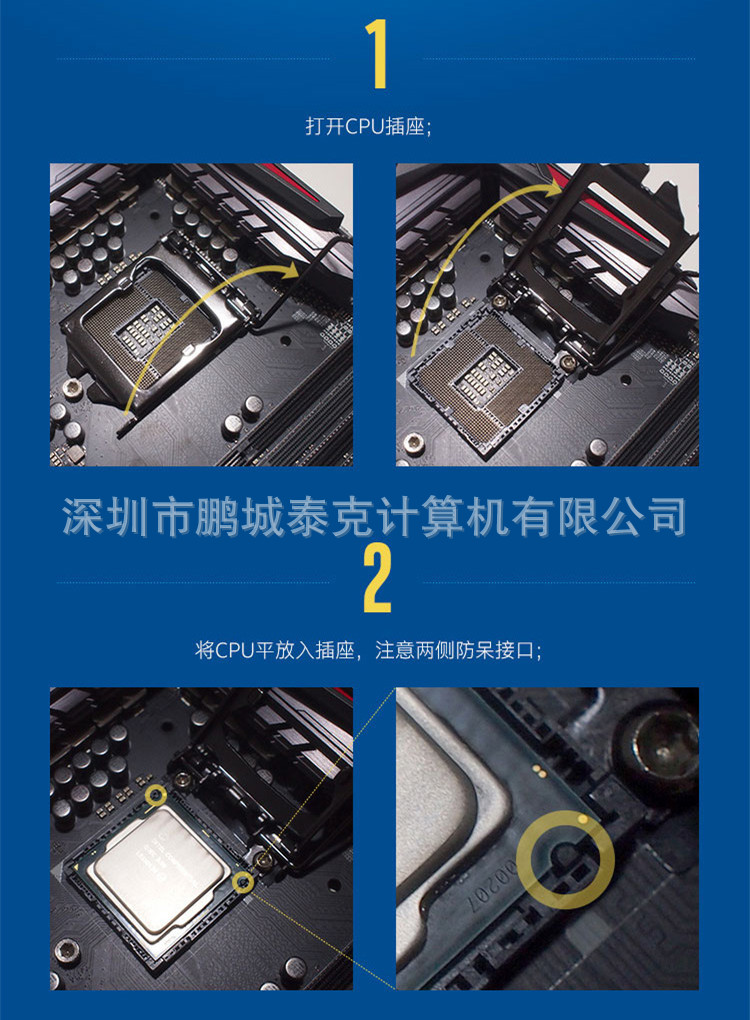 1

打开CPU插座;

深圳市鹏城泰克计算机有限公司

2

将CPU平放入插座，注意两侧防呆接口;

00207