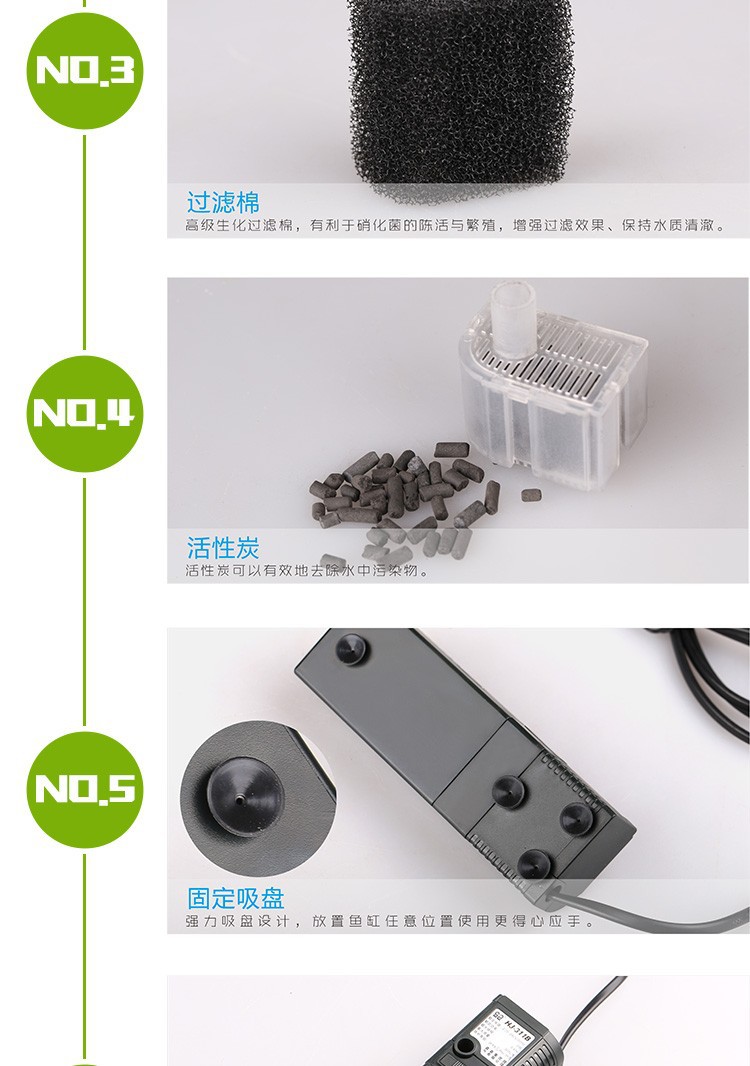 NO.3

过滤棉
高级生化过滤棉，有利于硝化菌的陈活与繁殖，增强过滤效果、保持水质清澈。

NO.4

活性炭
活性炭可以有效地去除水中污染物。

NO.5

固定吸盘
强力吸盘设计，放置鱼缸任意位置使用更得心应手。

HJ-311B