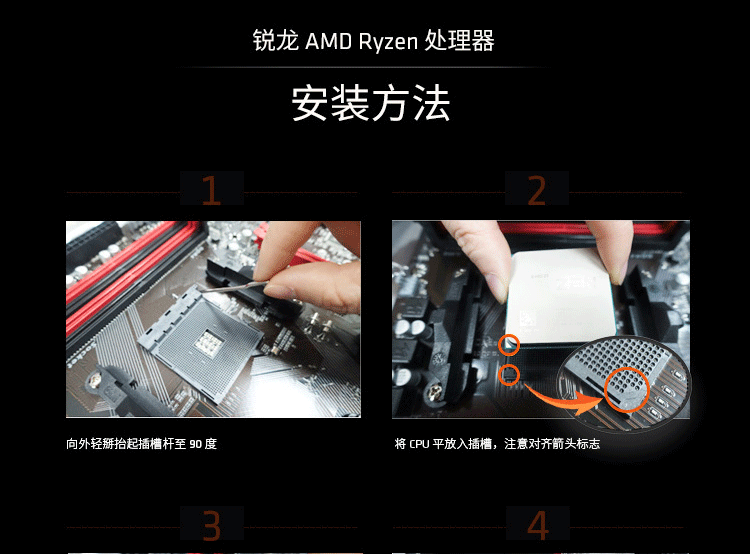 锐龙 AMD Ryzen 处理器

安装方法

1

向外轻掰抬起插槽杆至 90 度

2

将 CPU 平放入插槽，注意对齐箭头标志

3

4