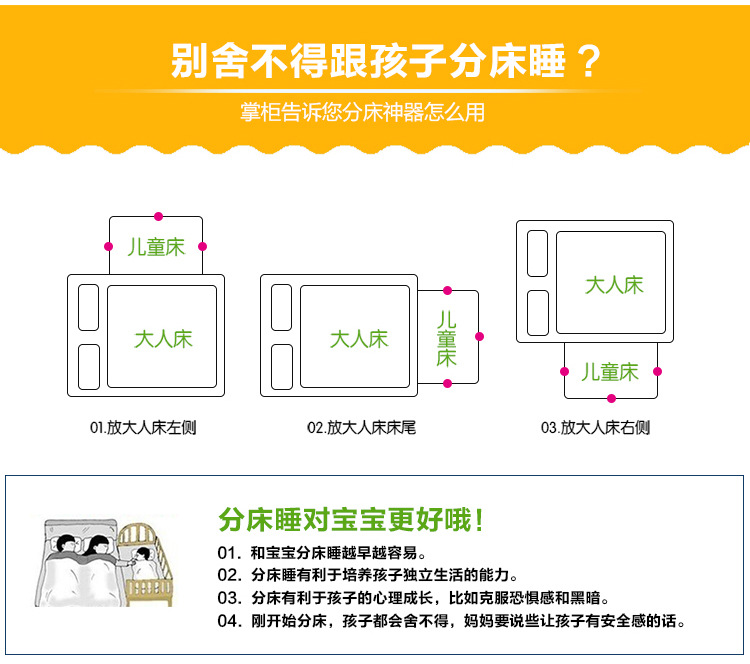 别舍不得跟孩子分床睡？
掌柜告诉您分床神器怎么用

儿童床
大人床
01.放大人床左侧

大人床
儿童床
02.放大人床床尾

大人床
儿童床
03.放大人床右侧

分床睡对宝宝更好哦！
01. 和宝宝分床睡越早越容易。
02. 分床睡有利于培养孩子独立生活的能力。
03. 分床有利于孩子的心理成长，比如克服恐惧感和黑暗。
04. 刚开始分床，孩子都会舍不得，妈妈要说些让孩子有安全感的话。