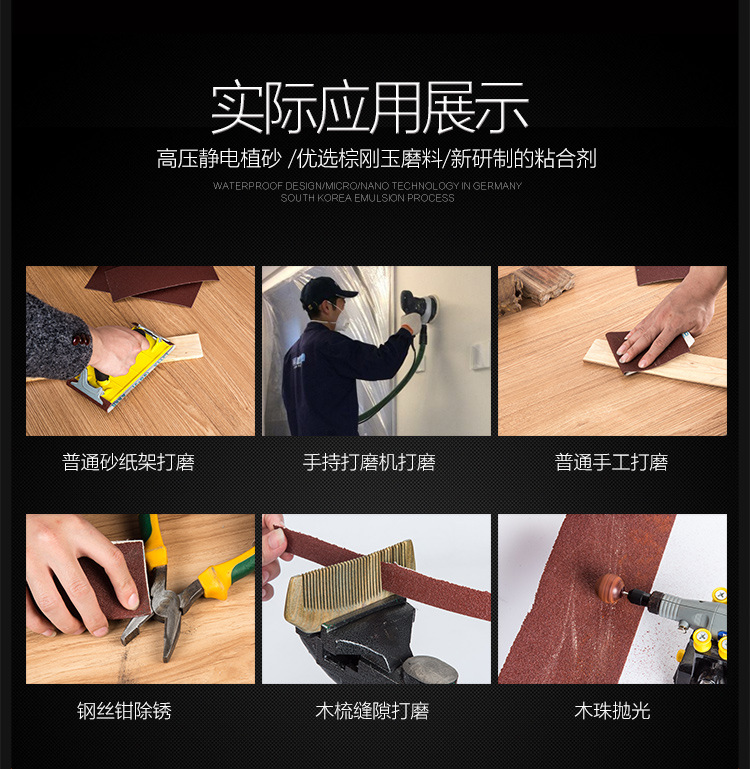 实际应用展示

高压静电植砂 /优选棕刚玉磨料/新研制的粘合剂

WATERPROOF DESIGN/MICRO/NANO TECHNOLOGY IN GERMANY
SOUTH KOREA EMULSION PROCESS

普通砂纸架打磨

手持打磨机打磨

普通手工打磨

钢丝钳除锈

木梳缝隙打磨

木珠抛光