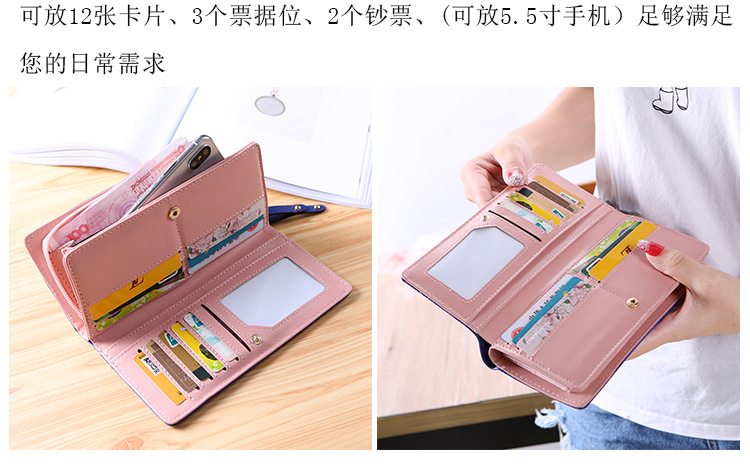 可放12张卡片、3个票据位、2个钞票、(可放5.5寸手机)足够满足您的日常需求