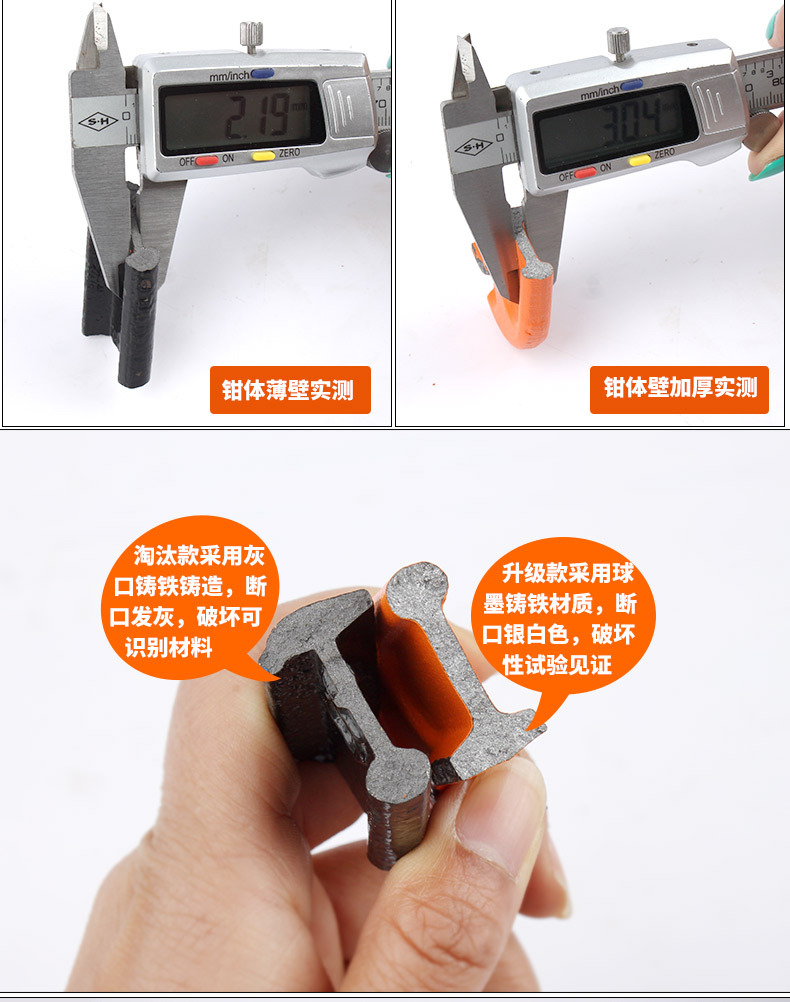 S·H
mm/inch
2.19
OFF ON ZERO
钳体薄壁实测

S·H
mm/inch
3.04
OFF ON ZERO
钳体壁加厚实测

淘汰款采用灰口铸铁铸造，断口发灰，破坏可识别材料

升级款采用球墨铸铁材质，断口银白色，破坏性试验见证