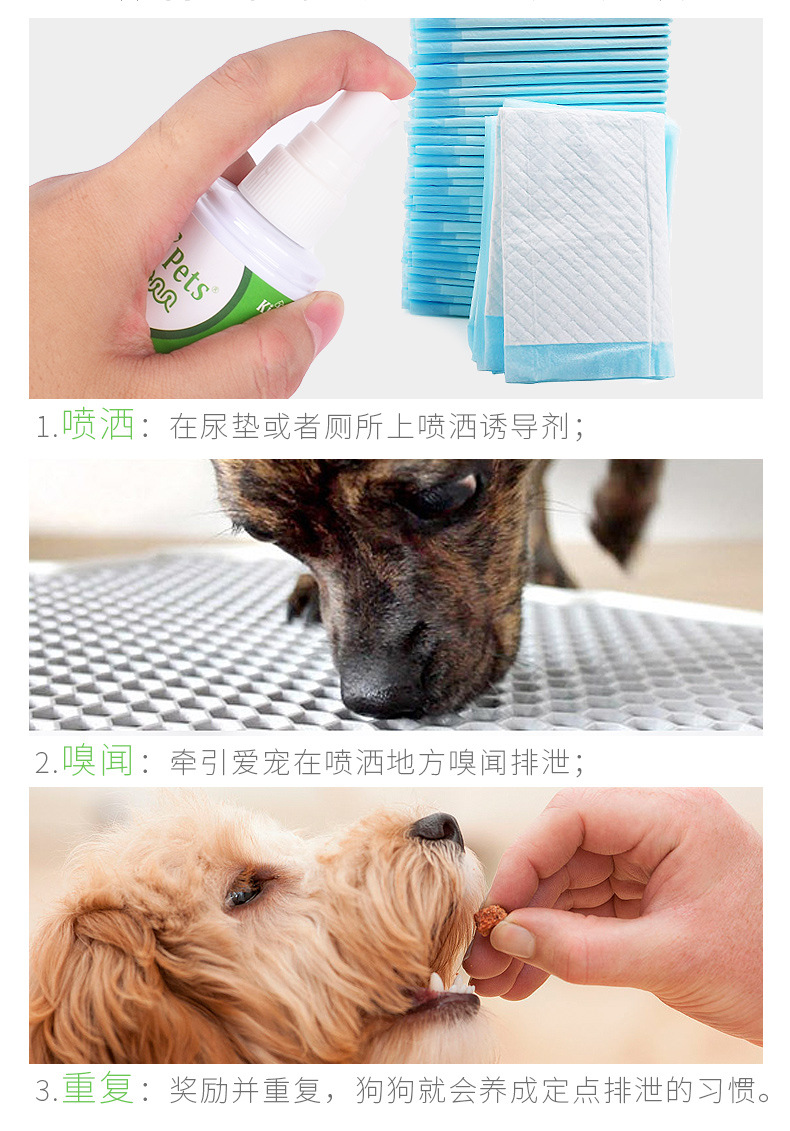 Pets

1.喷洒：在尿垫或者厕所上喷洒诱导剂；

2.嗅闻：牵引爱宠在喷洒地方嗅闻排泄；

3.重复：奖励并重复，狗狗就会养成定点排泄的习惯。