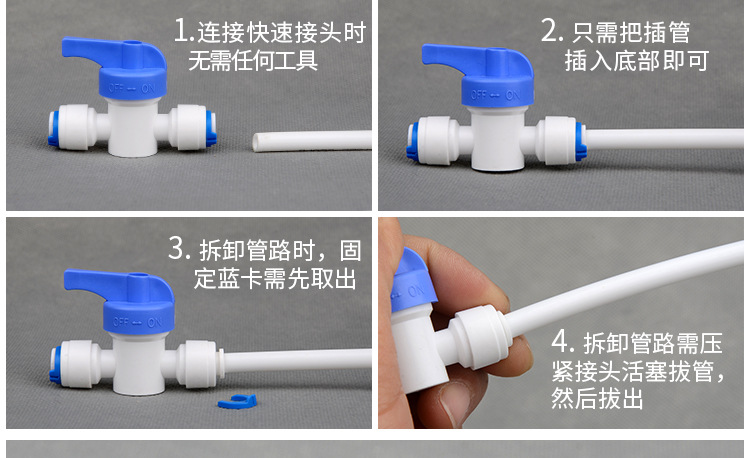 1.连接快速接头时无需任何工具

OFF ↔ ON

2. 只需把插管插入底部即可

OFF ↔ ON

3. 拆卸管路时，固定蓝卡需先取出

OFF ↔ ON

ON

4. 拆卸管路需压紧接头活塞拔管，然后拔出