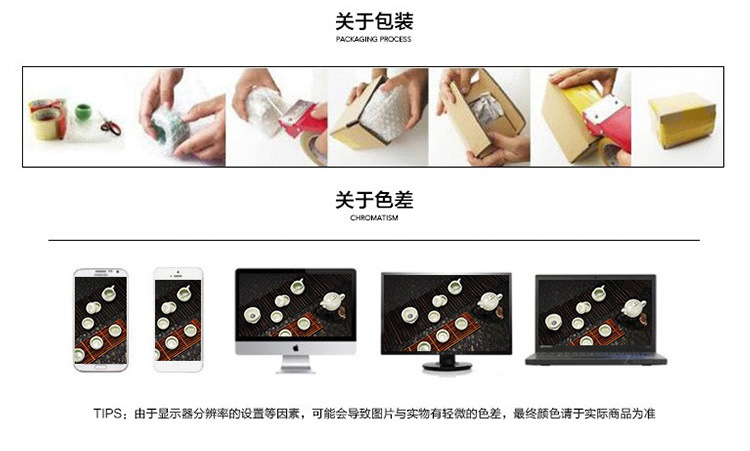 关于包装
PACKAGING PROCESS

关于色差
CHROMATISM

TIPS：由于显示器分辨率的设置等因素，可能会导致图片与实物有轻微的色差，最终颜色请于实际商品为准