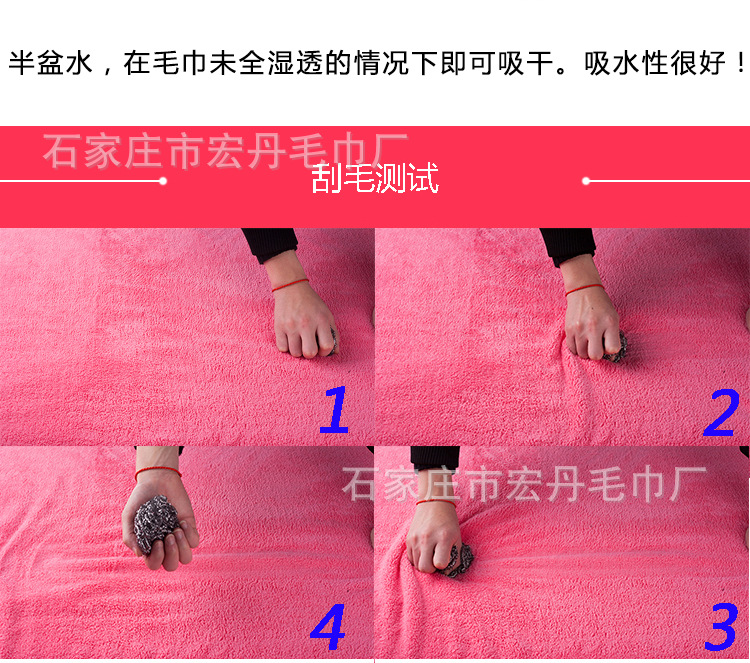 半盆水，在毛巾未全湿透的情况下即可吸干。吸水性很好！

石家庄市宏丹毛巾厂

刮毛测试

1

2

石家庄市宏丹毛巾厂

4

3