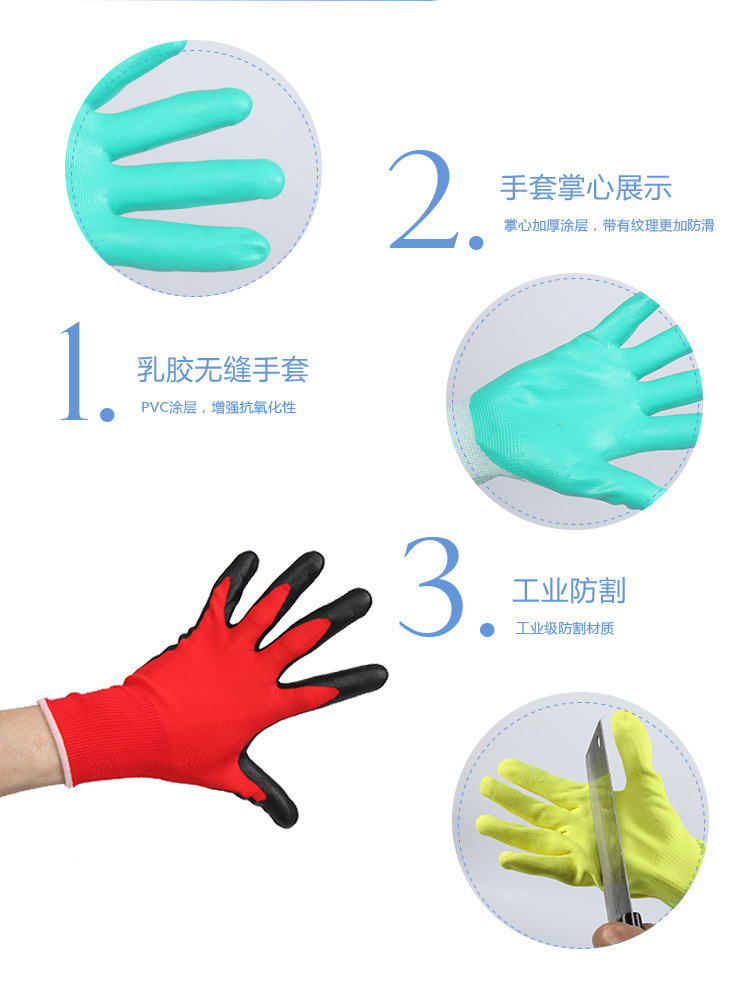 2. 手套掌心展示
掌心加厚涂层，带有纹理更加防滑

1. 乳胶无缝手套
PVC涂层，增强抗氧化性

3. 工业防割
工业级防割材质