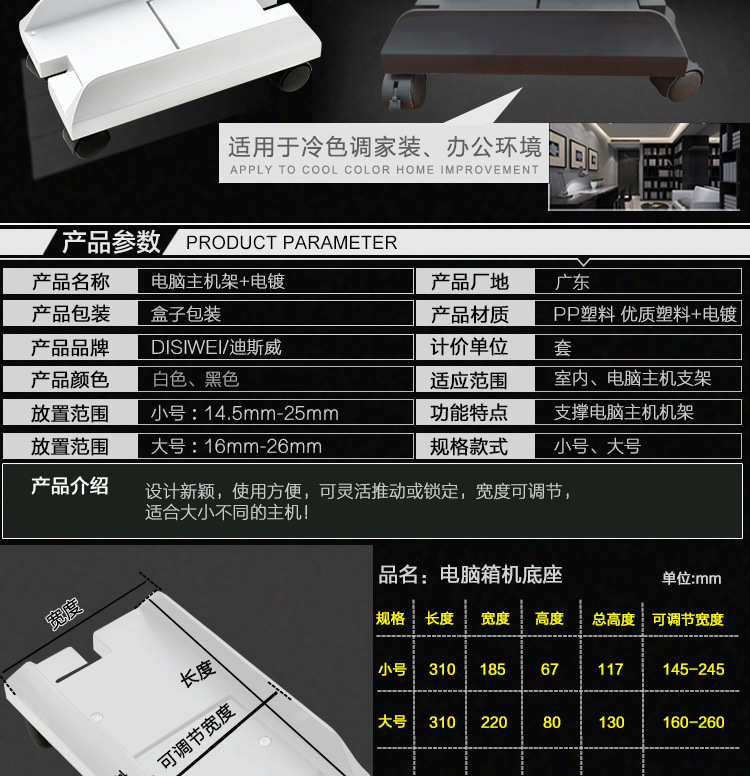 适用于冷色调家装、办公环境
APPLY TO COOL COLOR HOME IMPROVEMENT

产品参数 PRODUCT PARAMETER

| 产品名称 | 电脑主机架+电镀 | 产品厂地 | 广东 |
|---|---|---|---|
| 产品包装 | 盒子包装 | 产品材质 | PP塑料 优质塑料+电镀 |
| 产品品牌 | DISIWEI/迪斯威 | 计价单位 | 套 |
| 产品颜色 | 白色、黑色 | 适应范围 | 室内、电脑主机支架 |
| 放置范围 | 小号：14.5mm-25mm | 功能特点 | 支撑电脑主机机架 |
| 放置范围 | 大号：16mm-26mm | 规格款式 | 小号、大号 |

产品介绍 设计新颖，使用方便，可灵活推动或锁定，宽度可调节，适合大小不同的主机！

宽度
长度
可调节宽度

品名：电脑箱机底座 单位:mm

| 规格 | 长度 | 宽度 | 高度 | 总高度 | 可调节宽度 |
|---|---|---|---|---|---|
| 小号 | 310 | 185 | 67 | 117 | 145-245 |
| 大号 | 310 | 220 | 80 | 130 | 160-260 |