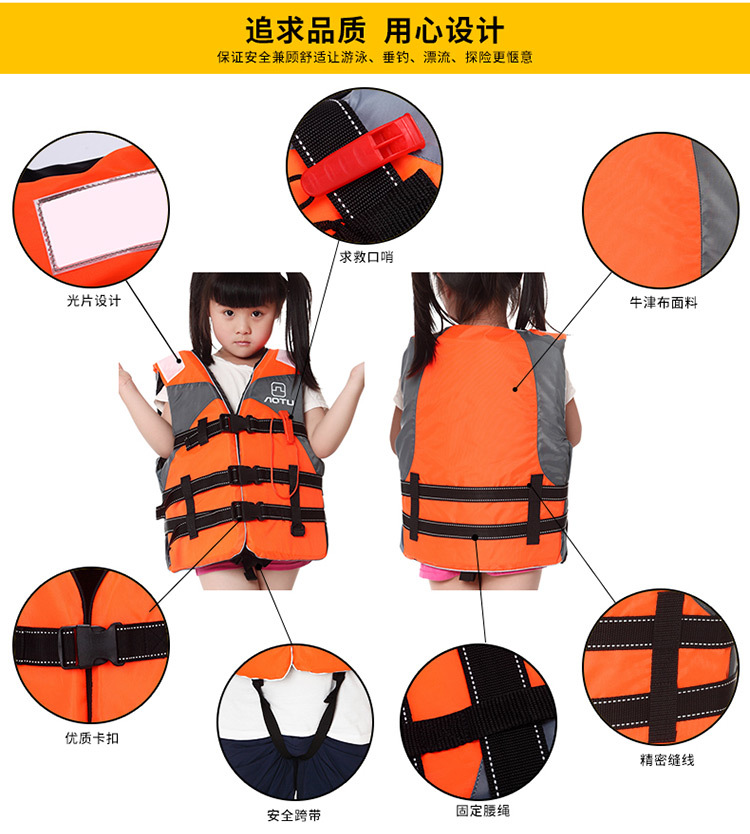 追求品质 用心设计

保证安全兼顾舒适让游泳、垂钓、漂流、探险更惬意

光片设计

求救口哨

牛津布面料

AOTU

优质卡扣

安全跨带

固定腰绳

精密缝线