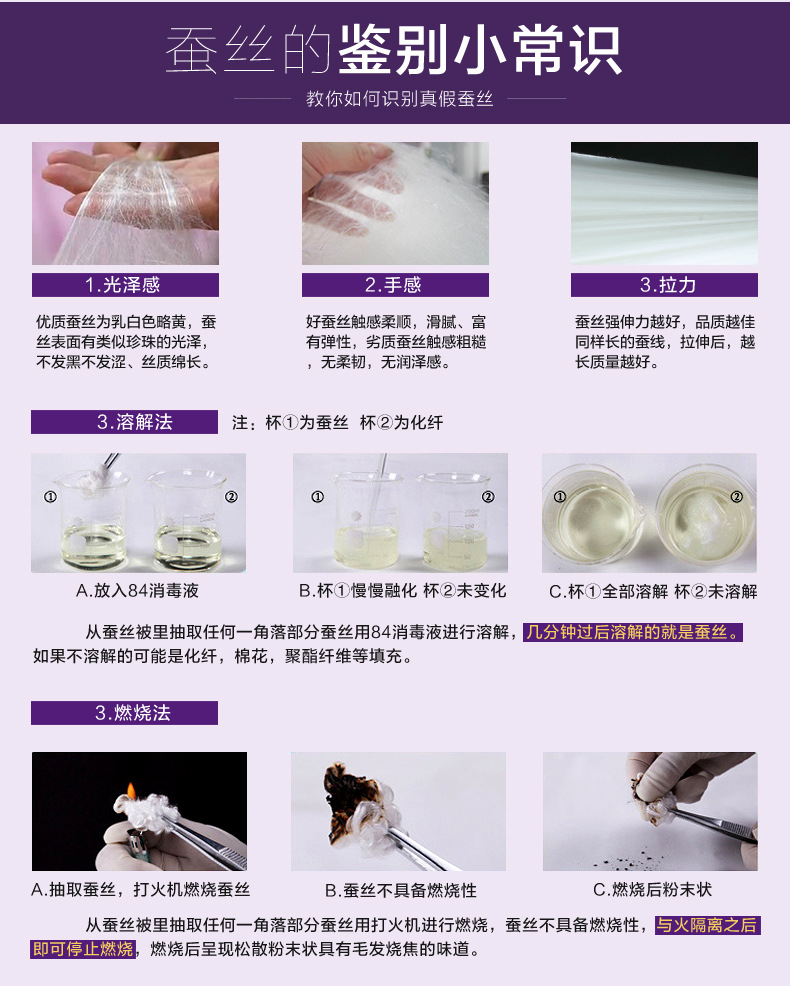 蚕丝的鉴别小常识

教你如何识别真假蚕丝

1.光泽感

优质蚕丝为乳白色略黄，蚕丝表面有类似珍珠的光泽，不发黑不发涩、丝质绵长。

2.手感

好蚕丝触感柔顺，滑腻、富有弹性，劣质蚕丝触感粗糙，无柔韧，无润泽感。

3.拉力

蚕丝强伸力越好，品质越佳同样长的蚕线，拉伸后，越长质量越好。

3.溶解法

注：杯①为蚕丝 杯②为化纤

① ②

A.放入84消毒液

① ②

B.杯①慢慢融化 杯②未变化

① ②

C.杯①全部溶解 杯②未溶解

从蚕丝被里抽取任何一角落部分蚕丝用84消毒液进行溶解，几分钟过后溶解的就是蚕丝。如果不溶解的可能是化纤，棉花，聚酯纤维等填充。

3.燃烧法

A.抽取蚕丝，打火机燃烧蚕丝

B.蚕丝不具备燃烧性

C.燃烧后粉末状

从蚕丝被里抽取任何一角落部分蚕丝用打火机进行燃烧，蚕丝不具备燃烧性，与火隔离之后即可停止燃烧，燃烧后呈现松散粉末状具有毛发烧焦的味道。