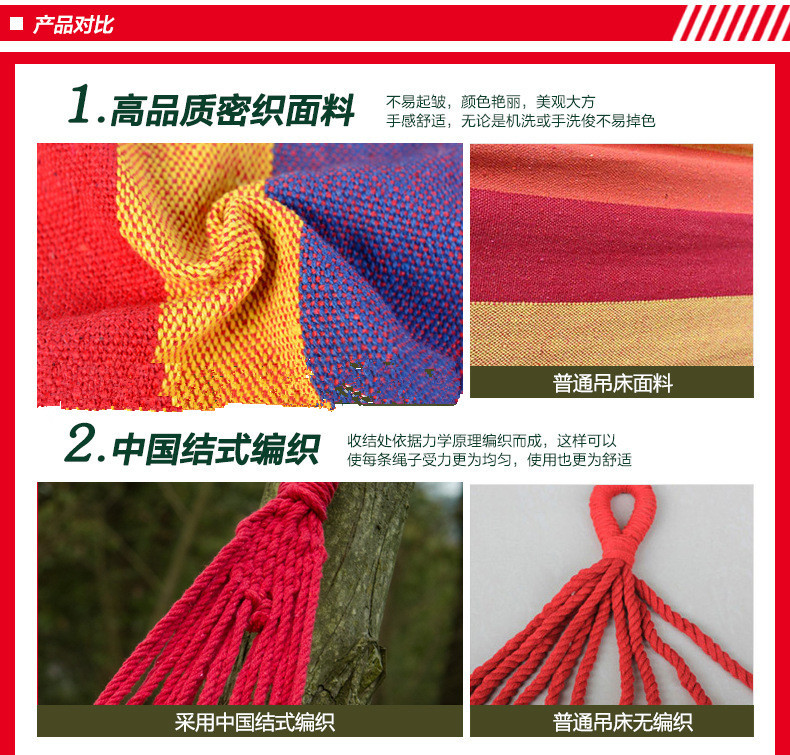 产品对比

1.高品质密织面料

不易起皱，颜色艳丽，美观大方
手感舒适，无论是机洗或手洗俊不易掉色

普通吊床面料

2.中国结式编织

收结处依据力学原理编织而成，这样可以
使每条绳子受力更为均匀，使用也更为舒适

采用中国结式编织

普通吊床无编织