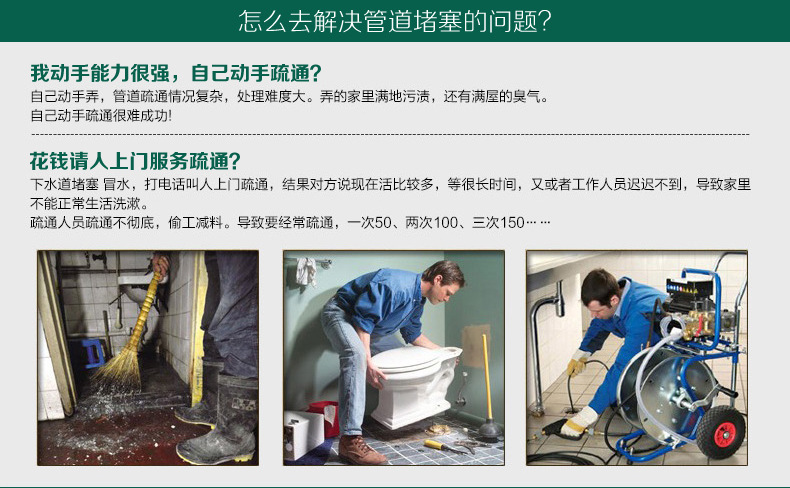 怎么去解决管道堵塞的问题?

我动手能力很强，自己动手疏通?

自己动手弄，管道疏通情况复杂，处理难度大。弄的家里满地污渍，还有满屋的臭气。
自己动手疏通很难成功!

花钱请人上门服务疏通?

下水道堵塞 冒水，打电话叫人上门疏通，结果对方说现在活比较多，等很长时间，又或者工作人员迟迟不到，导致家里不能正常生活洗漱。
疏通人员疏通不彻底，偷工减料。导致要经常疏通，一次50、两次100、三次150……