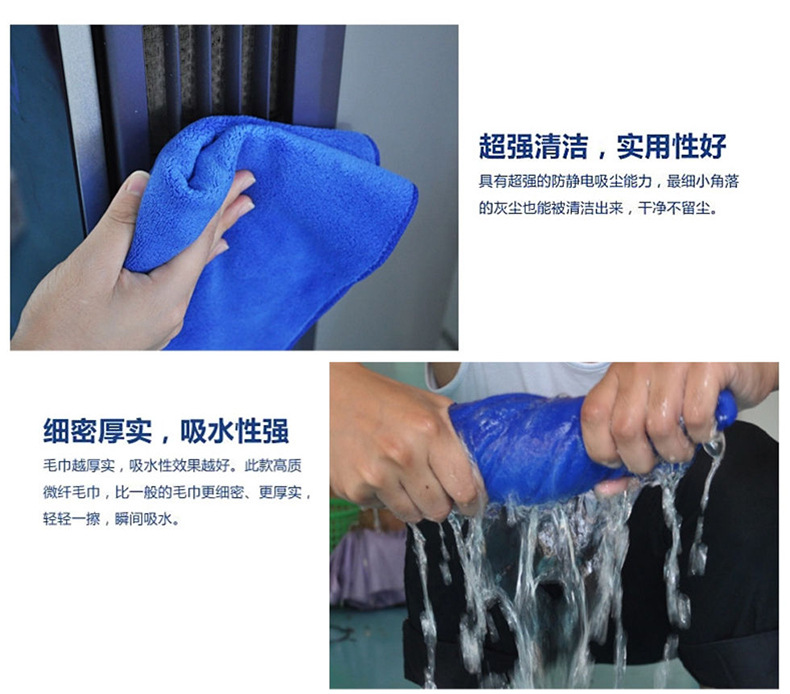 超强清洁，实用性好

具有超强的防静电吸尘能力，最细小角落的灰尘也能被清洁出来，干净不留尘。

细密厚实，吸水性强

毛巾越厚实，吸水性效果越好。此款高质微纤毛巾，比一般的毛巾更细密、更厚实，轻轻一擦，瞬间吸水。