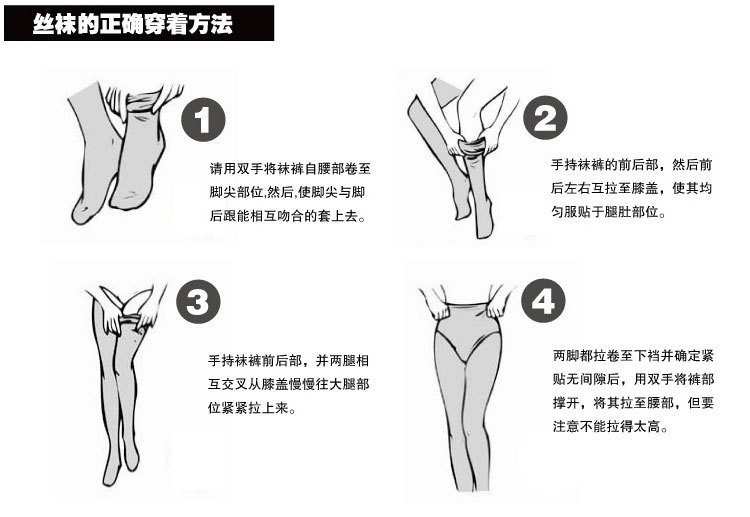 丝袜的正确穿着方法

1

请用双手将袜裤自腰部卷至脚尖部位,然后,使脚尖与脚后跟能相互吻合的套上去。

2

手持袜裤的前后部，然后前后左右互拉至膝盖，使其均匀服贴于腿肚部位。

3

手持袜裤前后部，并两腿相互交叉从膝盖慢慢往大腿部位紧紧拉上来。

4

两脚都拉卷至下裆并确定紧贴无间隙后，用双手将裤部撑开，将其拉至腰部，但要注意不能拉得太高。