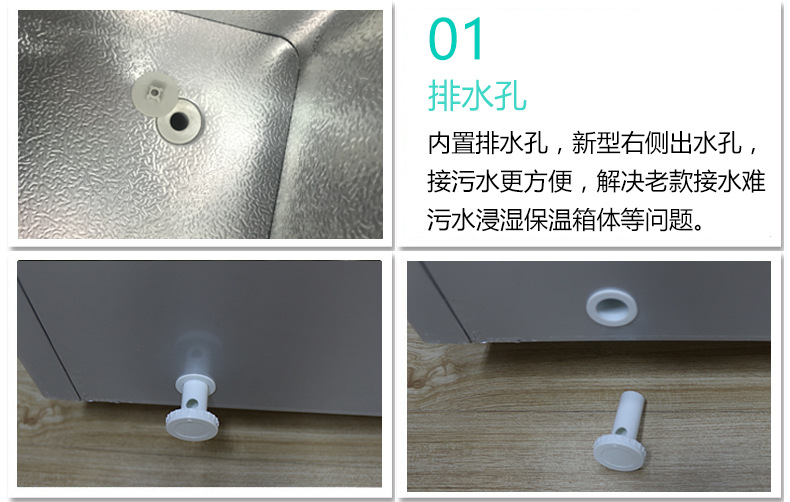 01
排水孔

内置排水孔，新型右侧出水孔，接污水更方便，解决老款接水难污水浸湿保温箱体等问题。