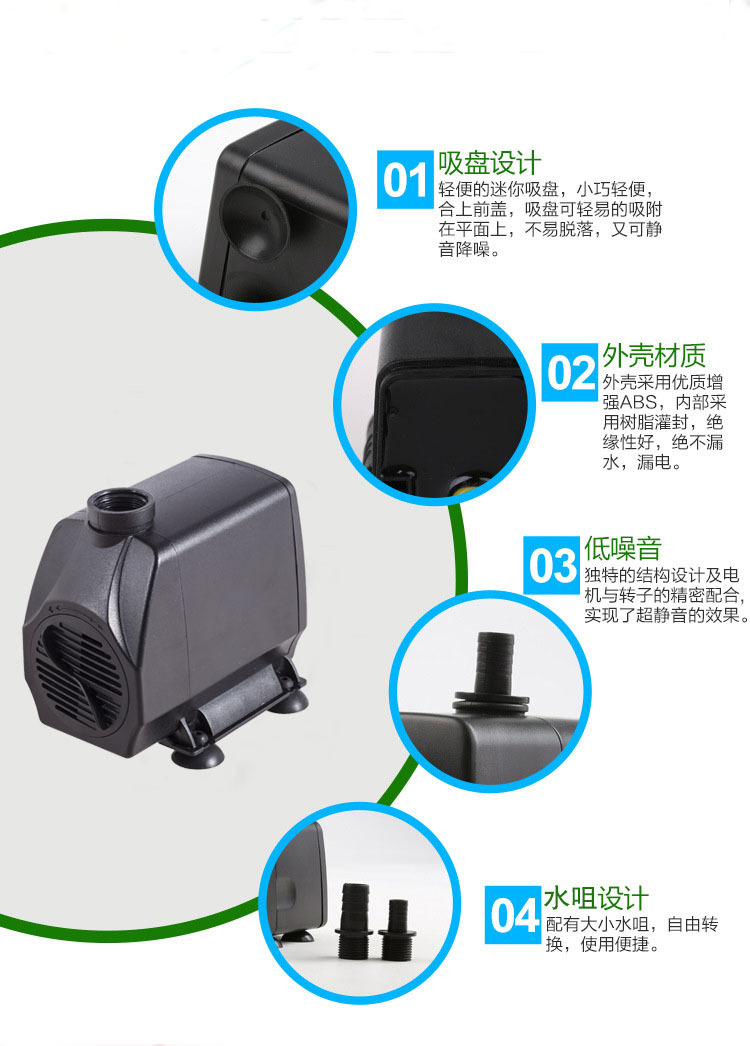 01 吸盘设计
轻便的迷你吸盘，小巧轻便，合上前盖，吸盘可轻易的吸附在平面上，不易脱落，又可静音降噪。

02 外壳材质
外壳采用优质增强ABS，内部采用树脂灌封，绝缘性好，绝不漏水，漏电。

03 低噪音
独特的结构设计及电机与转子的精密配合，实现了超静音的效果。

04 水咀设计
配有大小水咀，自由转换，使用便捷。