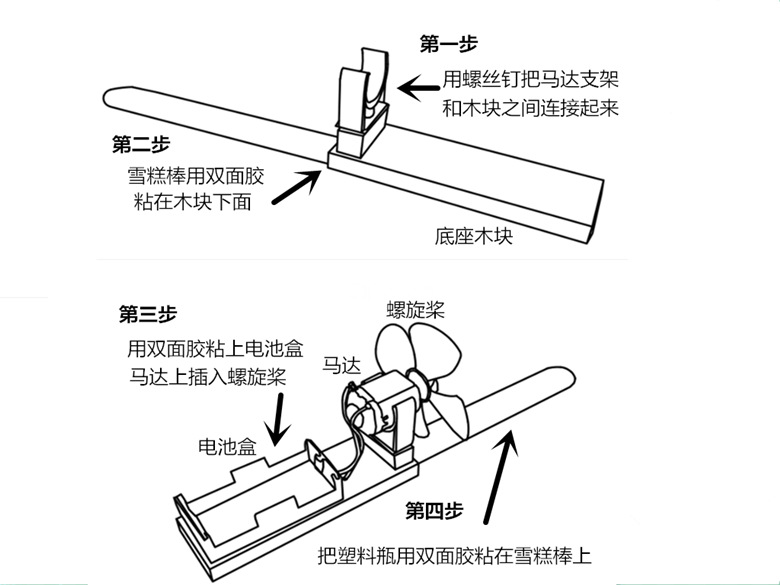 第一步
用螺丝钉把马达支架和木块之间连接起来

第二步
雪糕棒用双面胶粘在木块下面

底座木块

第三步
用双面胶粘上电池盒
马达上插入螺旋桨

螺旋桨

马达

电池盒

第四步
把塑料瓶用双面胶粘在雪糕棒上