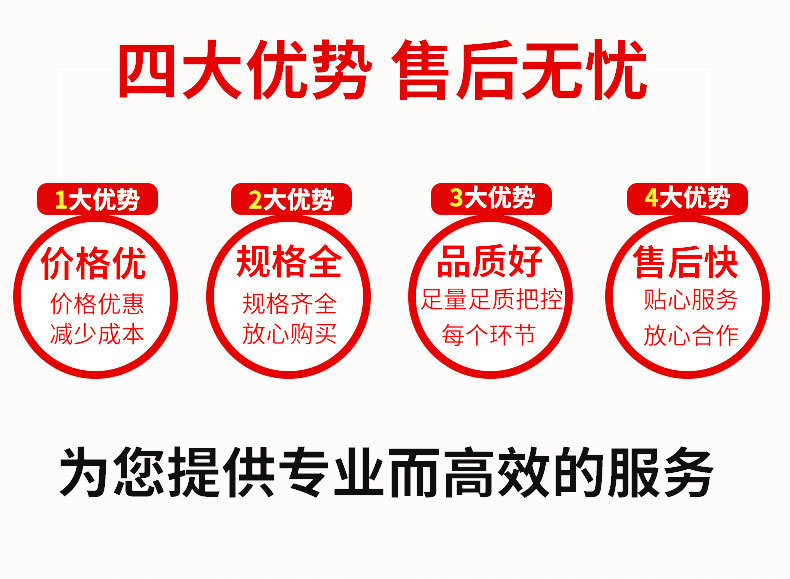 四大优势 售后无忧

1大优势
价格优
价格优惠
减少成本

2大优势
规格全
规格齐全
放心购买

3大优势
品质好
足量足质把控
每个环节

4大优势
售后快
贴心服务
放心合作

为您提供专业而高效的服务