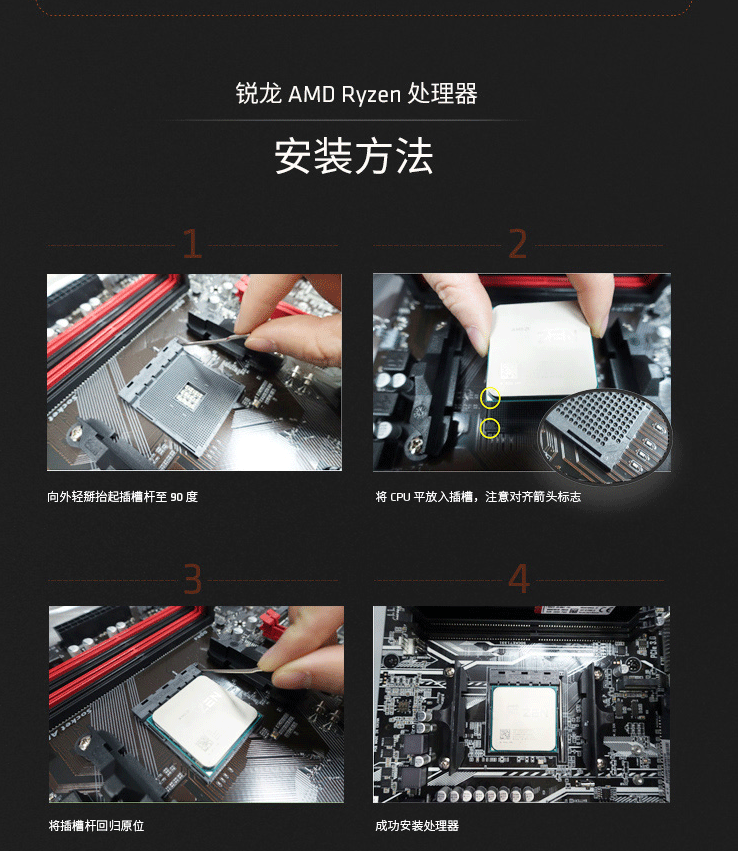 锐龙 AMD Ryzen 处理器

安装方法

1

向外轻掰抬起插槽杆至 90 度

2

将 CPU 平放入插槽，注意对齐箭头标志

3

将插槽杆回归原位

4

成功安装处理器