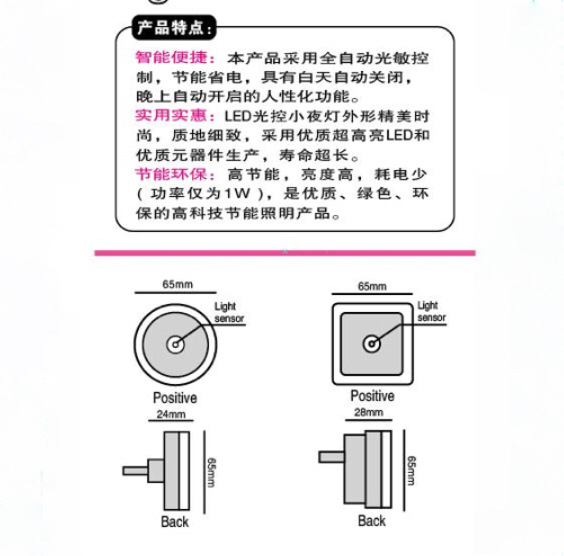 产品特点：

智能便捷：本产品采用全自动光敏控制，节能省电，具有白天自动关闭，晚上自动开启的人性化功能。

实用实惠：LED光控小夜灯外形精美时尚，质地细致，采用优质超高亮LED和优质元器件生产，寿命超长。

节能环保：高节能，亮度高，耗电少（功率仅为1W），是优质、绿色、环保的高科技节能照明产品。

65mm

Light sensor

Positive

24mm

65mm

Back

65mm

Light sensor

Positive

28mm

65mm

Back