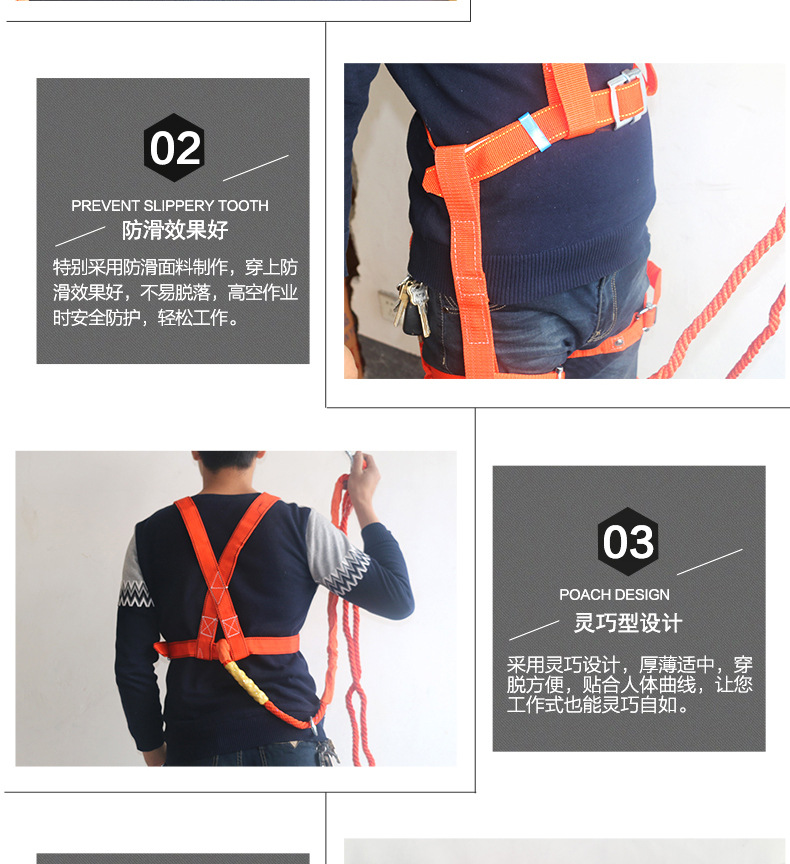 02

PREVENT SLIPPERY TOOTH

防滑效果好

特别采用防滑面料制作，穿上防滑效果好，不易脱落，高空作业时安全防护，轻松工作。

03

POACH DESIGN

灵巧型设计

采用灵巧设计，厚薄适中，穿脱方便，贴合人体曲线，让您工作式也能灵巧自如。