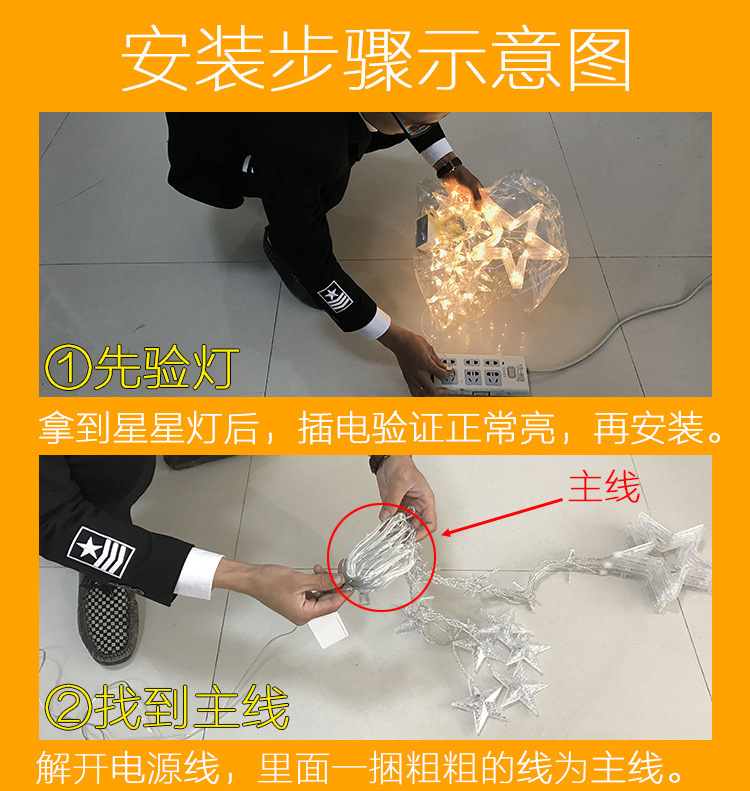 安装步骤示意图

①先验灯

拿到星星灯后，插电验证正常亮，再安装。

主线

②找到主线

解开电源线，里面一捆粗粗的线为主线。