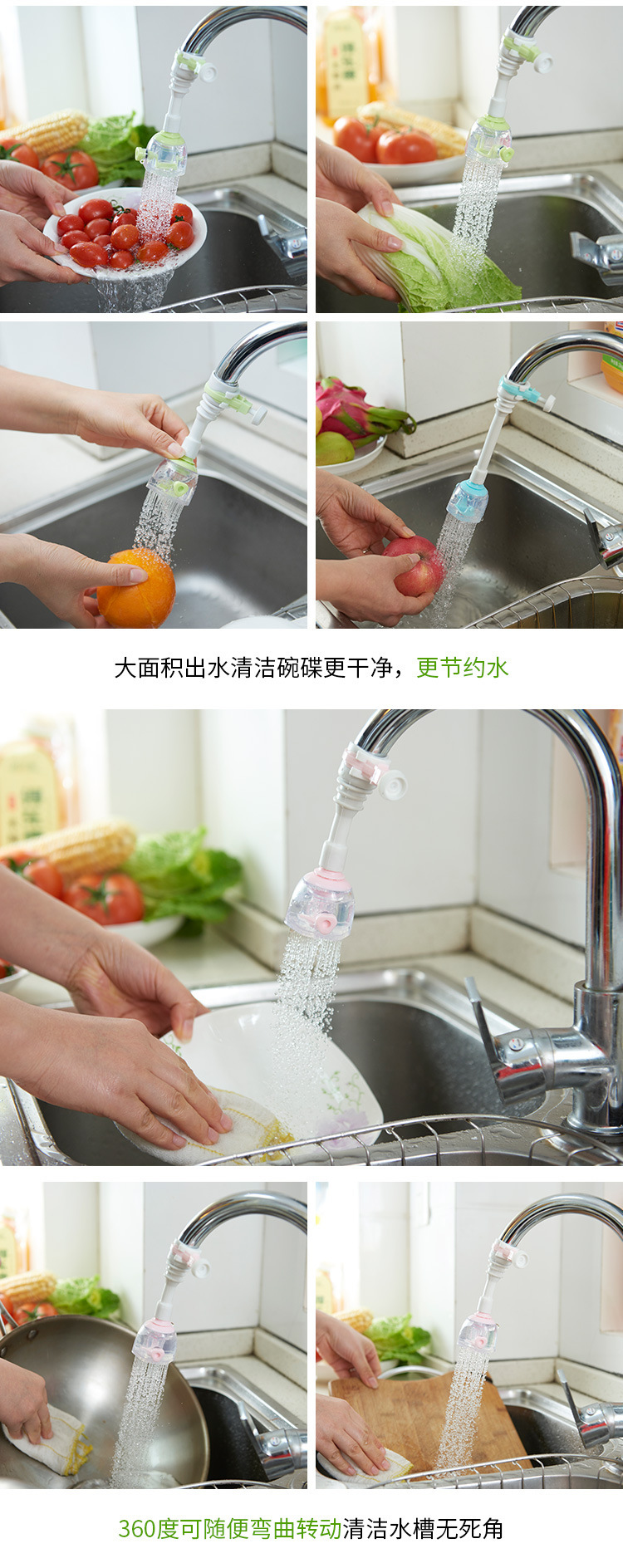 大面积出水清洁碗碟更干净，更节约水

360度可随便弯曲转动清洁水槽无死角