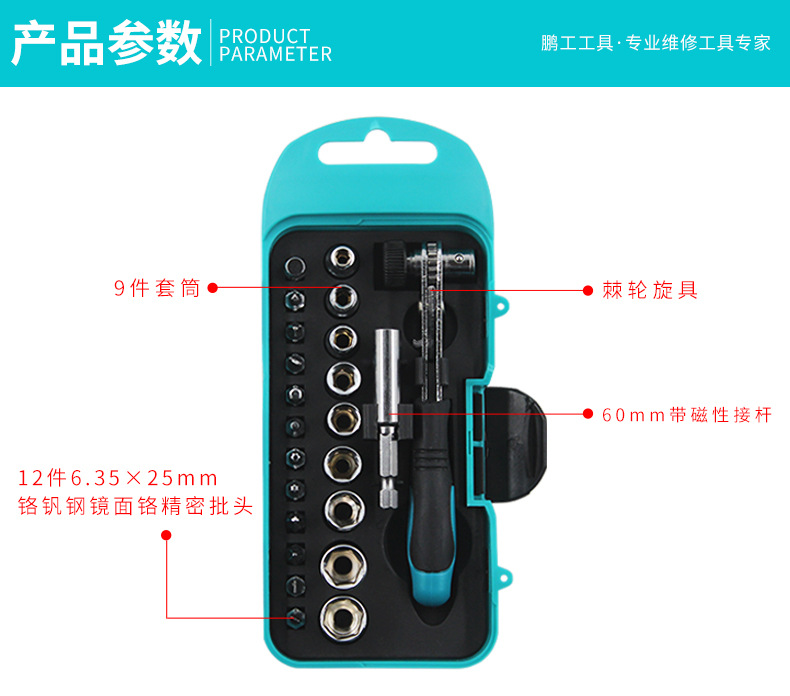 产品参数 PRODUCT PARAMETER

鹏工工具·专业维修工具专家

9件套筒

棘轮旋具

60mm带磁性接杆

12件6.35×25mm
铬钒钢镜面铬精密批头