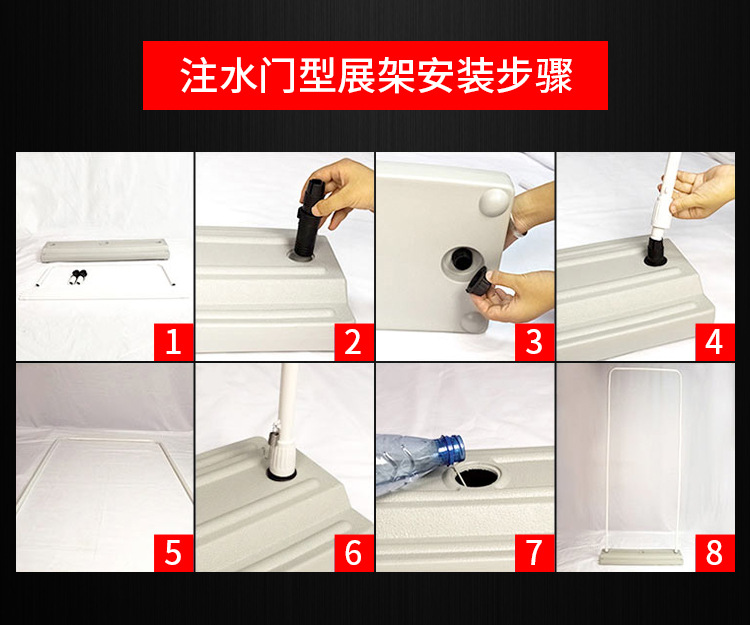 注水门型展架安装步骤

1

2

3

4

5

6

7

8